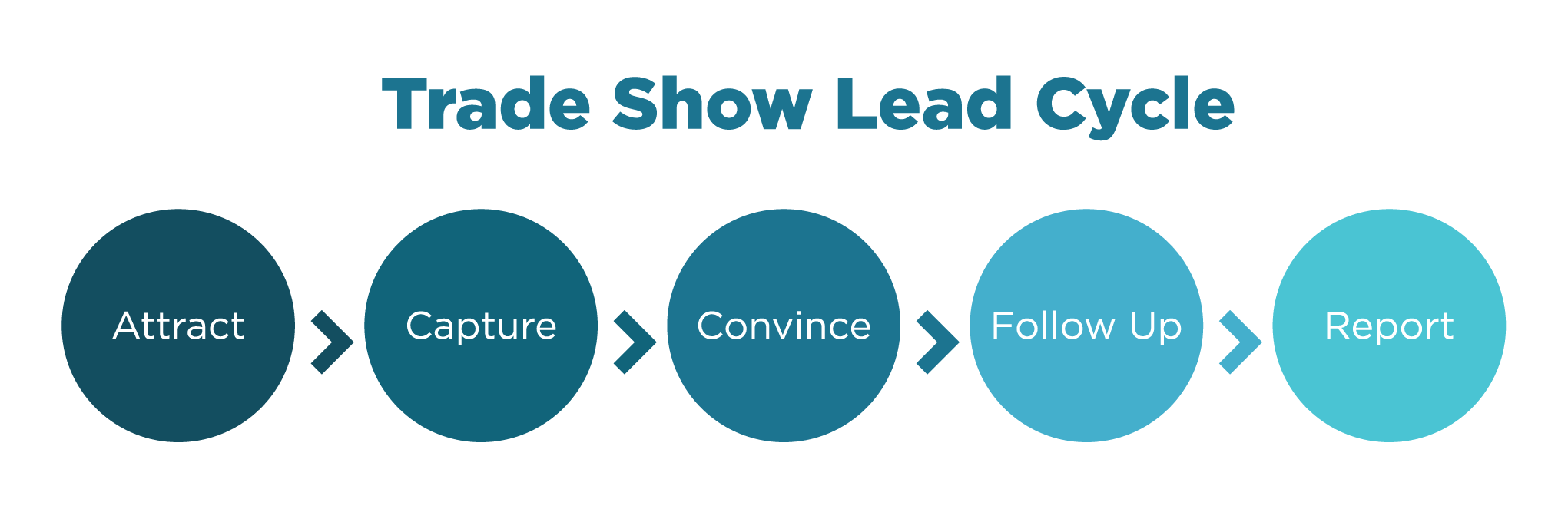 Trade Show Lead Cycle

Attract

Capture

Convince

Follow Up

Report